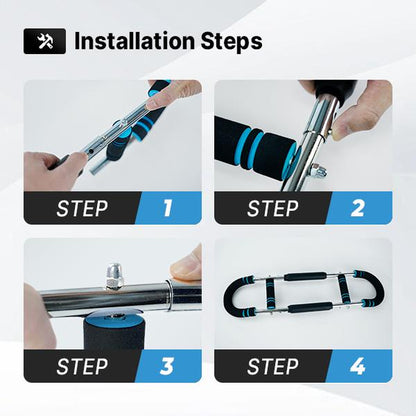 Installation Steps

STEP 1

STEP 2

STEP 3

STEP 4